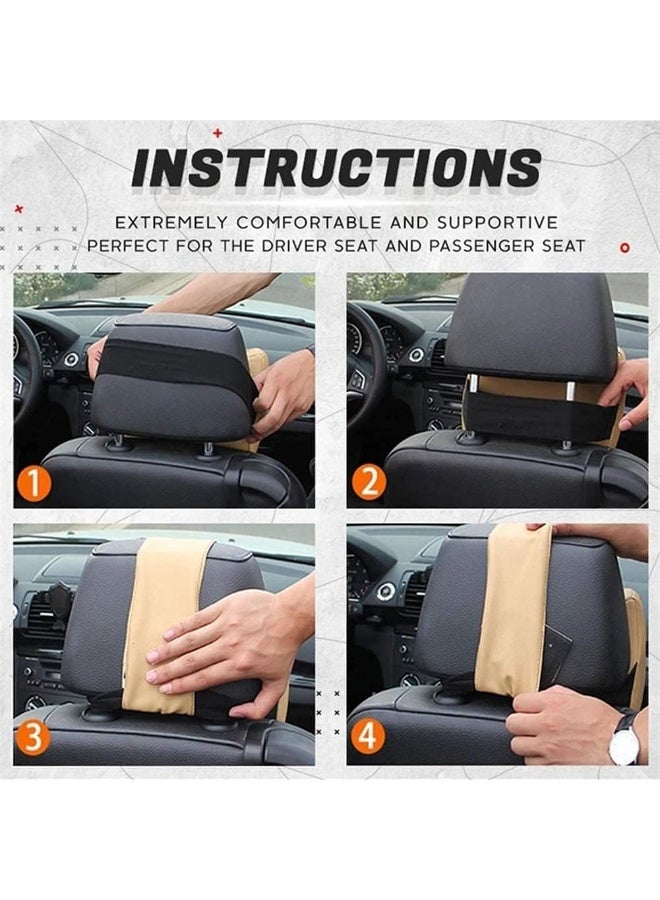 INSTRUCTIONS

EXTREMELY COMFORTABLE AND SUPPORTIVE
PERFECT FOR THE DRIVER SEAT AND PASSENGER SEAT

1

2

3

4